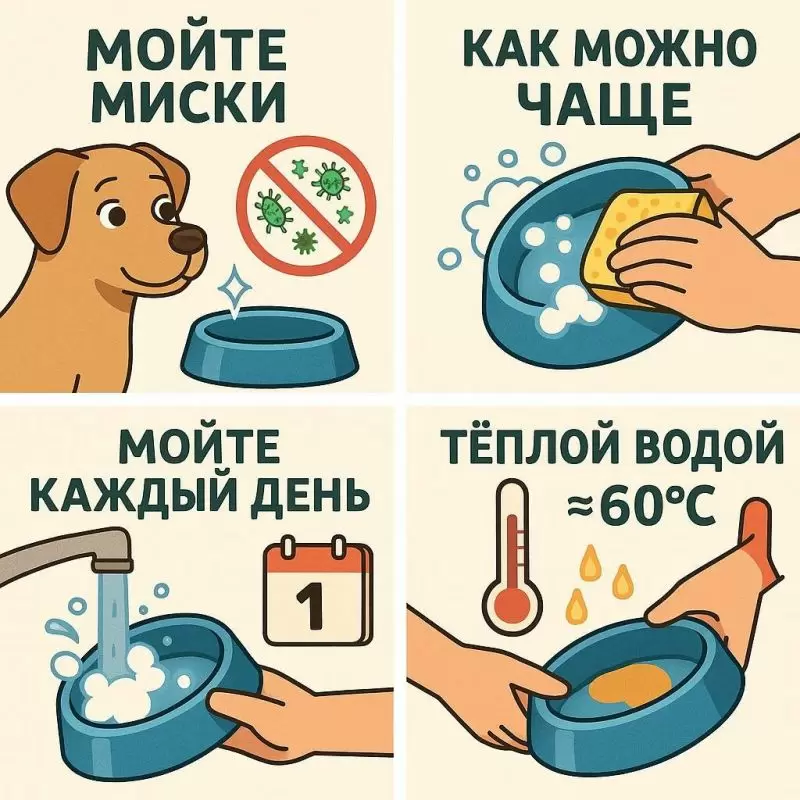 МОЙТЕ МИСКИ

КАК МОЖНО ЧАЩЕ

МОЙТЕ КАЖДЫЙ ДЕНЬ

1

ТЁПЛОЙ ВОДОЙ
≈60°C